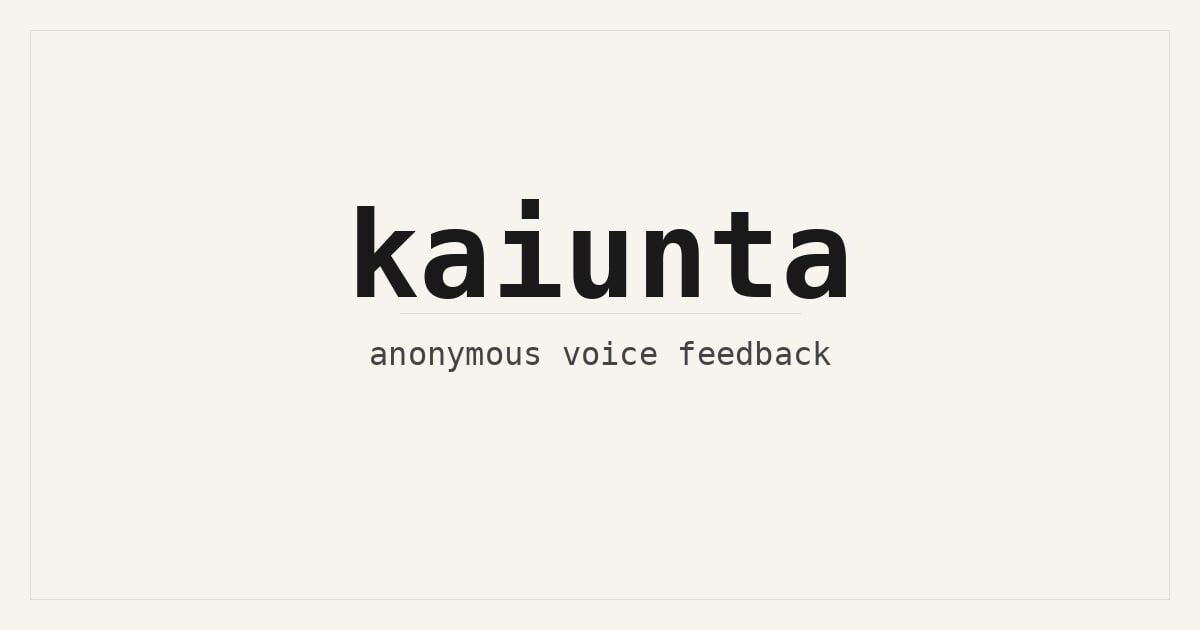 kaiunta

anonymous voice feedback