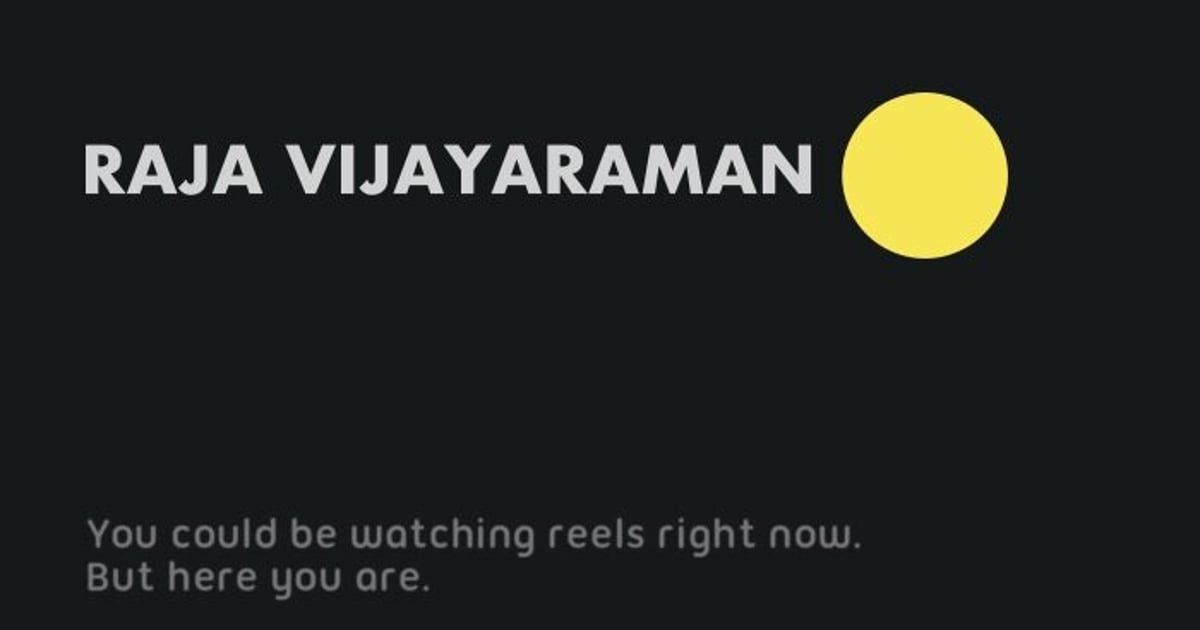 RAJA VIJAYARAMAN

You could be watching reels right now.
But here you are.